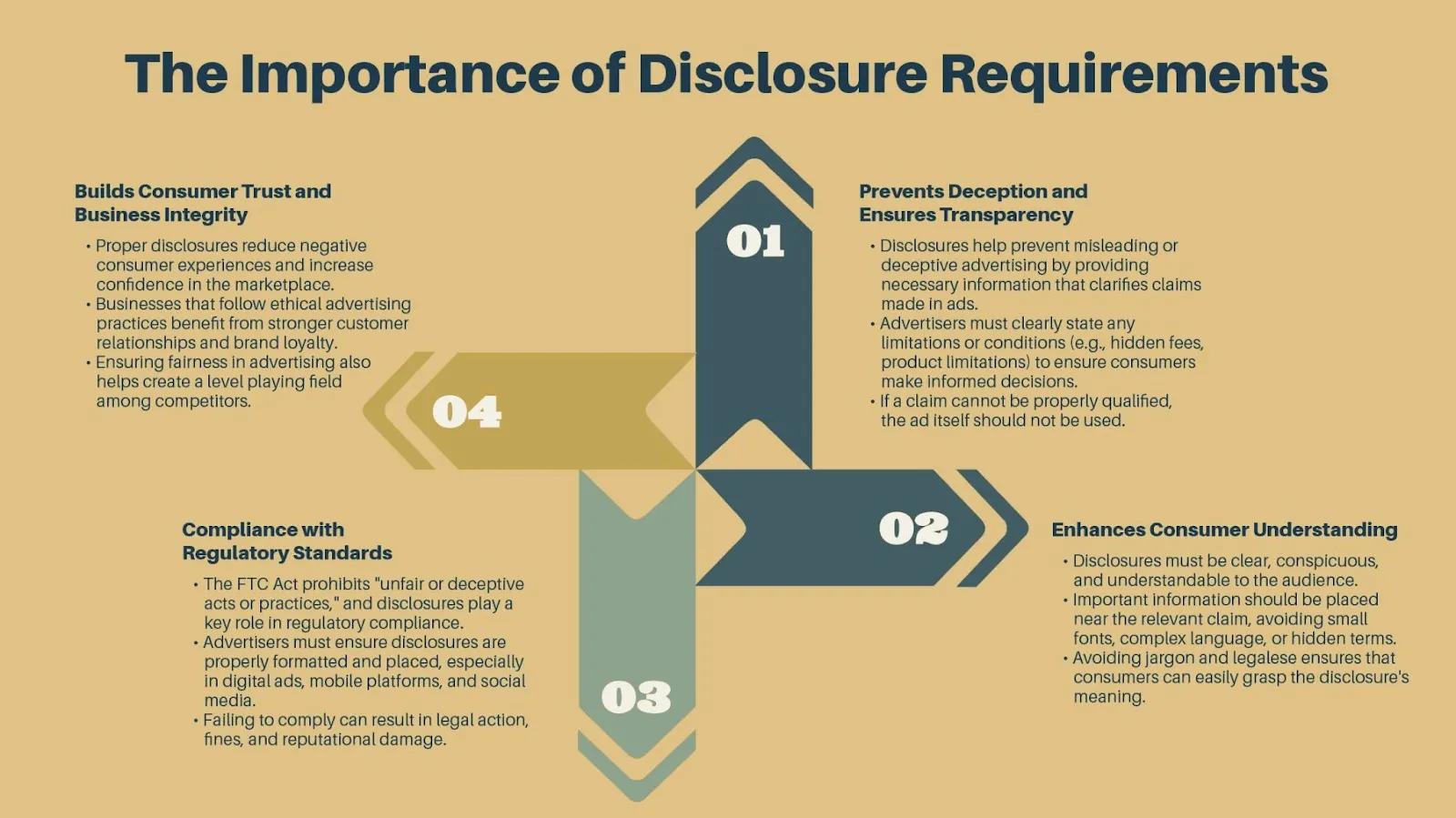 The Importance of Disclosure Requirements

01

Prevents Deception and Ensures Transparency

• Disclosures help prevent misleading or deceptive advertising by providing necessary information that clarifies claims made in ads.
• Advertisers must clearly state any limitations or conditions (e.g., hidden fees, product limitations) to ensure consumers make informed decisions.
• If a claim cannot be properly qualified, the ad itself should not be used.

02

Enhances Consumer Understanding

• Disclosures must be clear, conspicuous, and understandable to the audience.
• Important information should be placed near the relevant claim, avoiding small fonts, complex language, or hidden terms.
• Avoiding jargon and legalese ensures that consumers can easily grasp the disclosure's meaning.

03

Compliance with Regulatory Standards

• The FTC Act prohibits "unfair or deceptive acts or practices," and disclosures play a key role in regulatory compliance.
• Advertisers must ensure disclosures are properly formatted and placed, especially in digital ads, mobile platforms, and social media.
• Failing to comply can result in legal action, fines, and reputational damage.

04

Builds Consumer Trust and Business Integrity

• Proper disclosures reduce negative consumer experiences and increase confidence in the marketplace.
• Businesses that follow ethical advertising practices benefit from stronger customer relationships and brand loyalty.
• Ensuring fairness in advertising also helps create a level playing field among competitors.