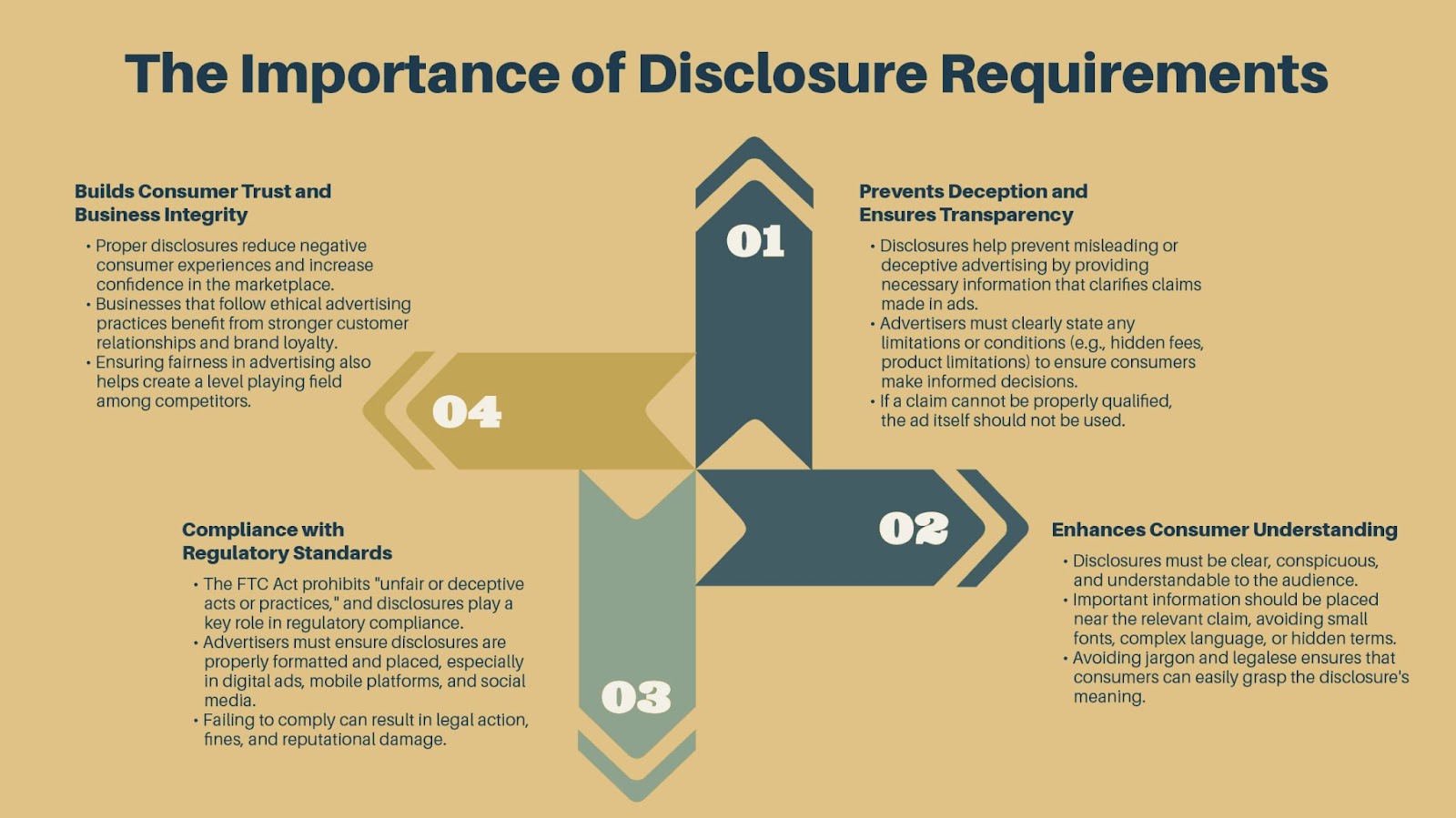 The Importance of Disclosure Requirements

01

Prevents Deception and Ensures Transparency

• Disclosures help prevent misleading or deceptive advertising by providing necessary information that clarifies claims made in ads.
• Advertisers must clearly state any limitations or conditions (e.g., hidden fees, product limitations) to ensure consumers make informed decisions.
• If a claim cannot be properly qualified, the ad itself should not be used.

02

Enhances Consumer Understanding

• Disclosures must be clear, conspicuous, and understandable to the audience.
• Important information should be placed near the relevant claim, avoiding small fonts, complex language, or hidden terms.
• Avoiding jargon and legalese ensures that consumers can easily grasp the disclosure's meaning.

03

Compliance with Regulatory Standards

• The FTC Act prohibits "unfair or deceptive acts or practices," and disclosures play a key role in regulatory compliance.
• Advertisers must ensure disclosures are properly formatted and placed, especially in digital ads, mobile platforms, and social media.
• Failing to comply can result in legal action, fines, and reputational damage.

04

Builds Consumer Trust and Business Integrity

• Proper disclosures reduce negative consumer experiences and increase confidence in the marketplace.
• Businesses that follow ethical advertising practices benefit from stronger customer relationships and brand loyalty.
• Ensuring fairness in advertising also helps create a level playing field among competitors.