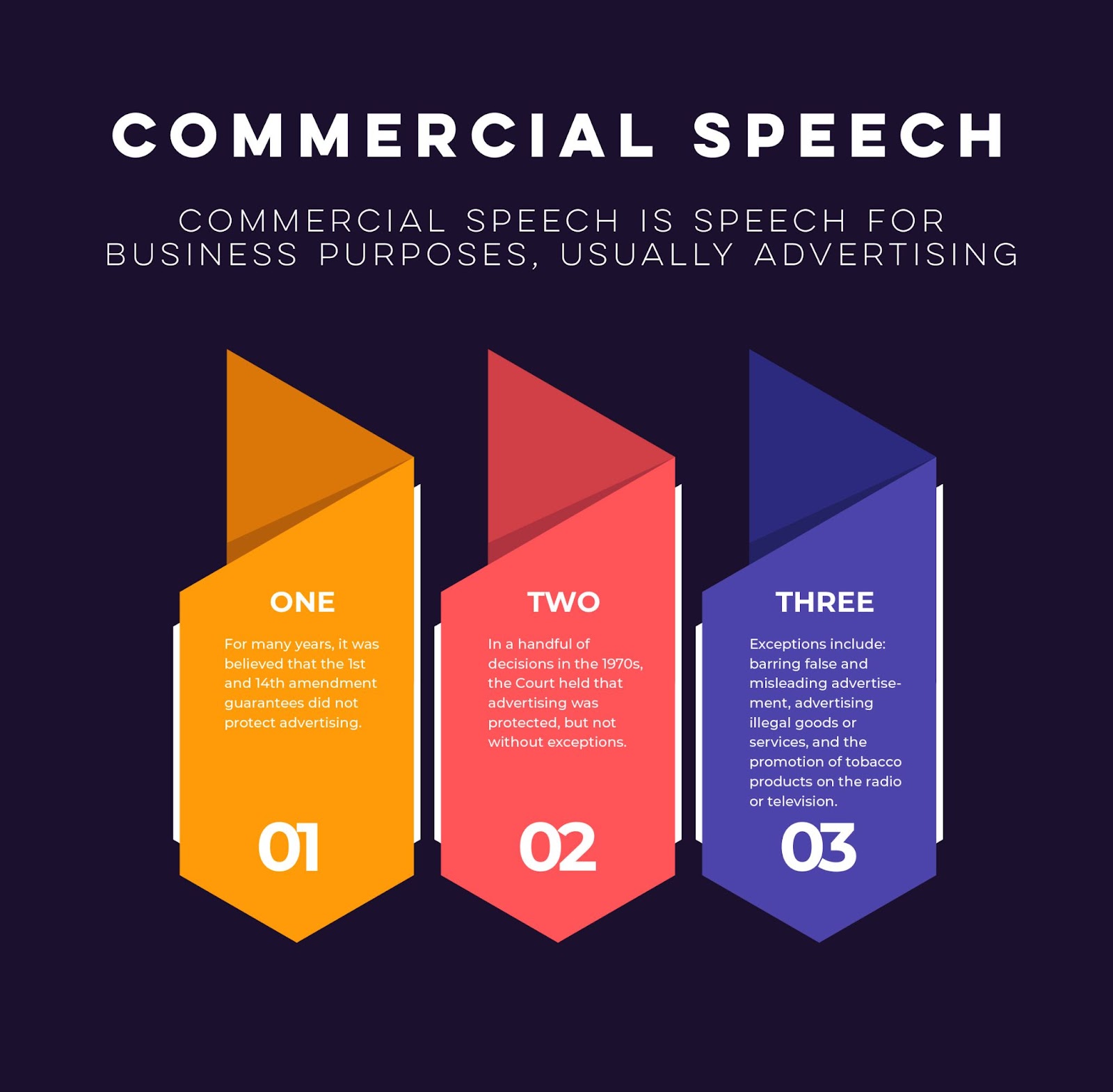 COMMERCIAL SPEECH

COMMERCIAL SPEECH IS SPEECH FOR BUSINESS PURPOSES, USUALLY ADVERTISING

ONE

For many years, it was believed that the 1st and 14th amendment guarantees did not protect advertising.

01

TWO

In a handful of decisions in the 1970s, the Court held that advertising was protected, but not without exceptions.

02

THREE

Exceptions include: barring false and misleading advertisement, advertising illegal goods or services, and the promotion of tobacco products on the radio or television.

03