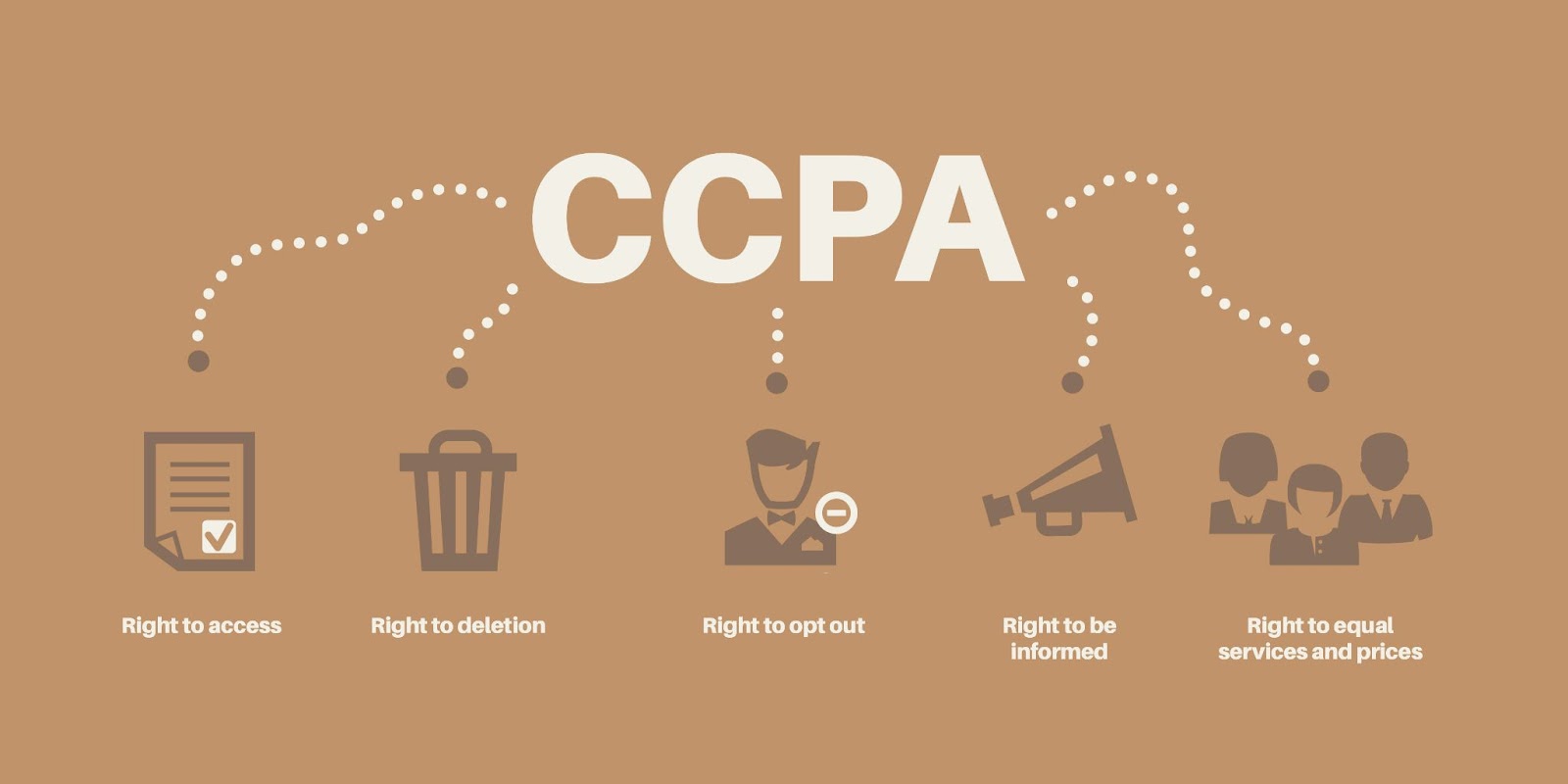 CCPA

Right to access

Right to deletion

Right to opt out

Right to be informed

Right to equal services and prices