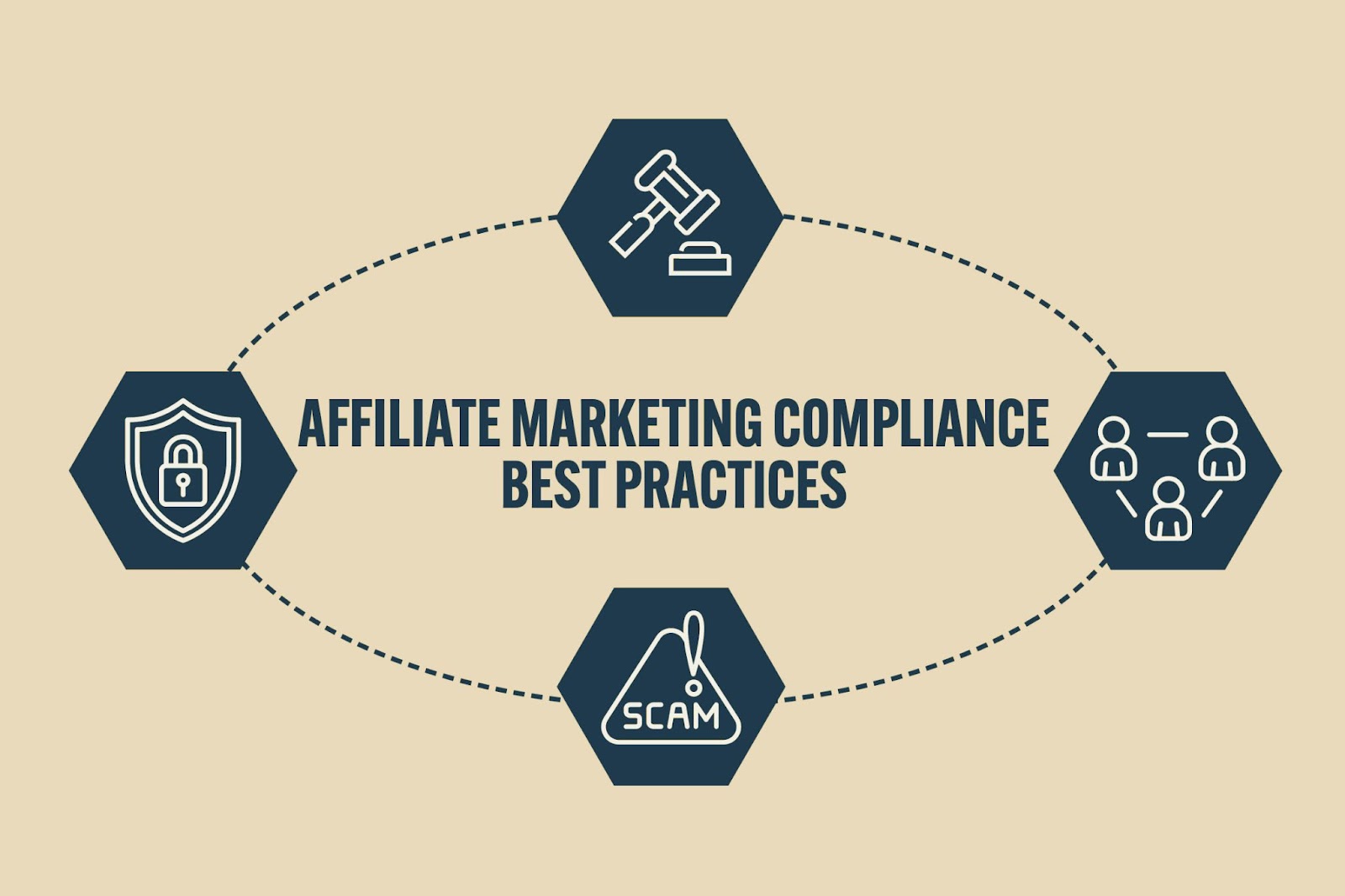 AFFILIATE MARKETING COMPLIANCE
BEST PRACTICES

SCAM